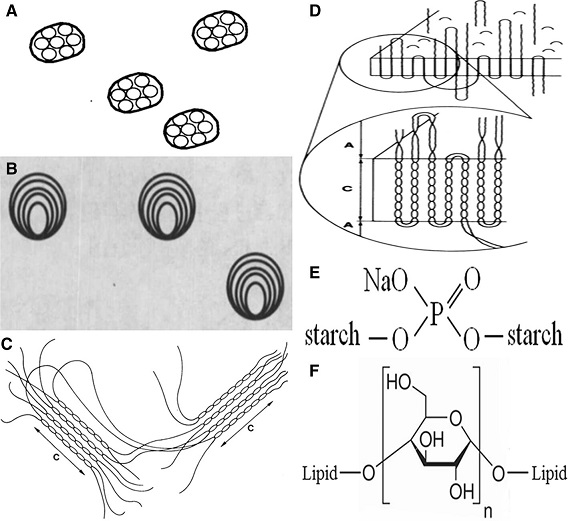 A

B

C

c

c

D

A

C

A

E

NaO

O

P

starch — O

O — starch

F

HO

O

OH

OH

Lipid — O

O — Lipid

n