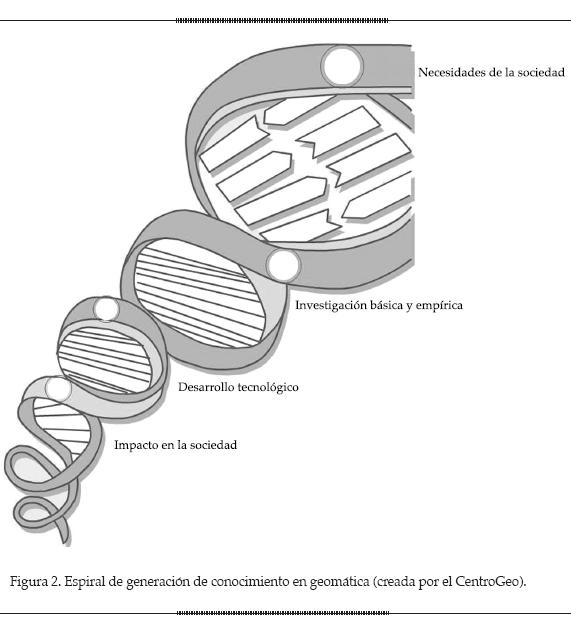 Necesidades de la sociedad

Investigación básica y empírica

Desarrollo tecnológico

Impacto en la sociedad

Figura 2. Espiral de generación de conocimiento en geomática (creada por el CentroGeo).