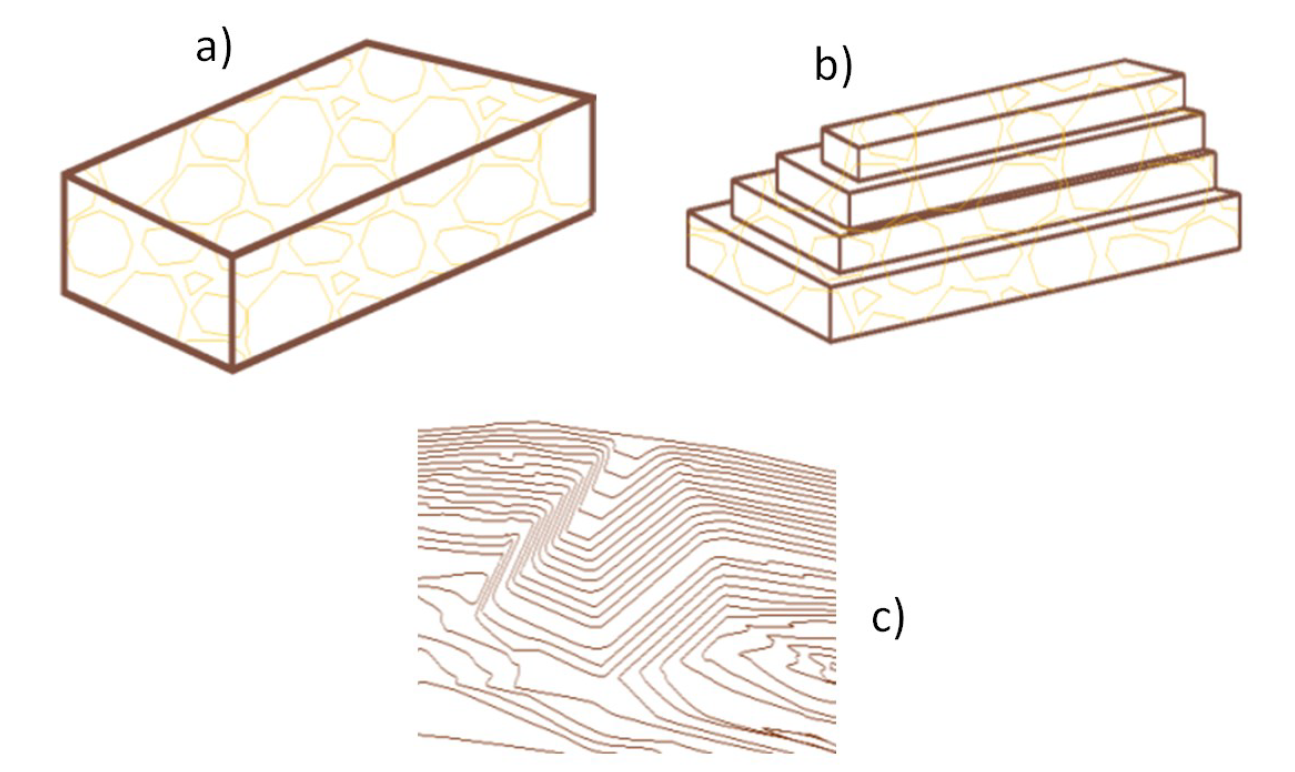 a)

b)

c)