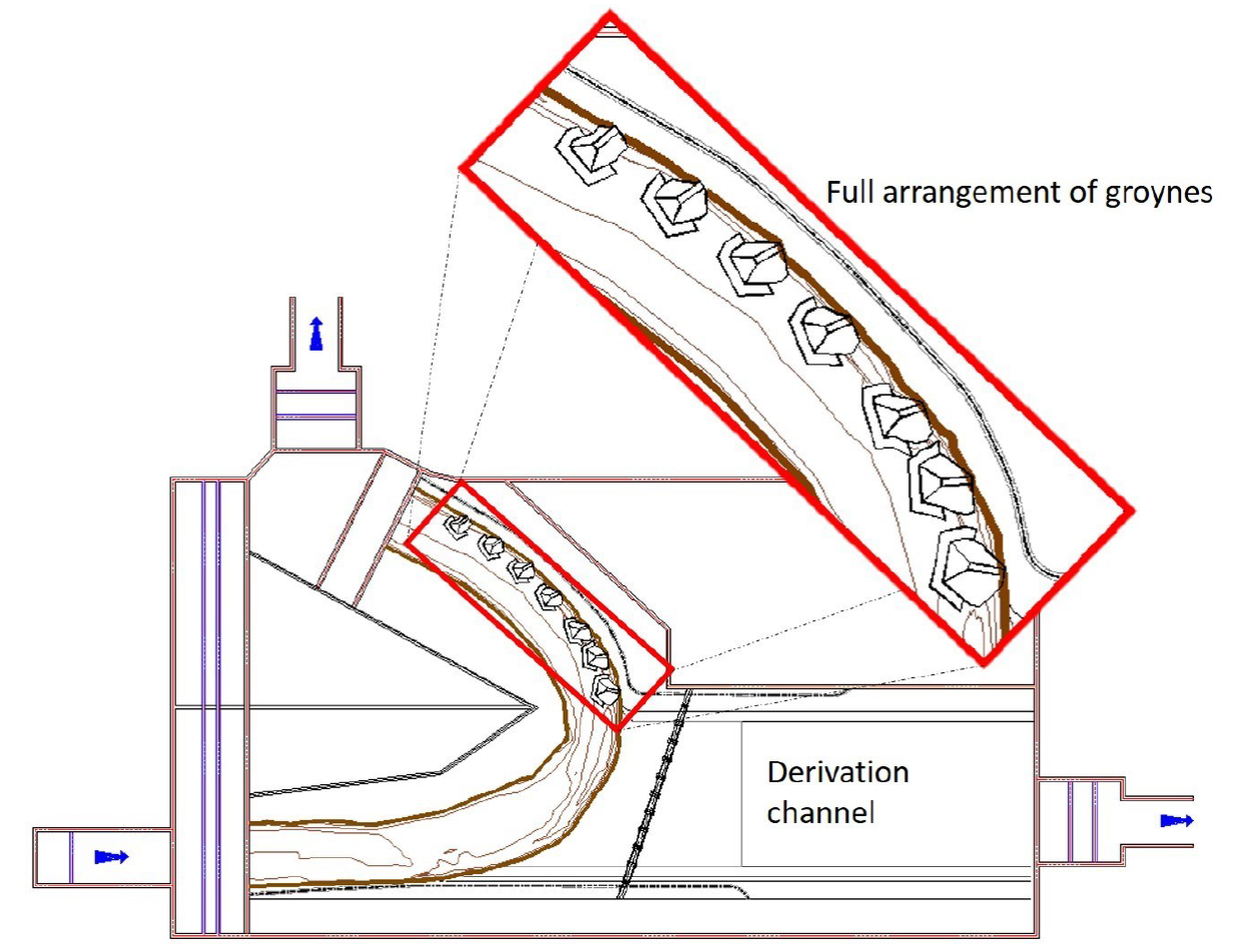 Full arrangement of groynes

Derivation channel