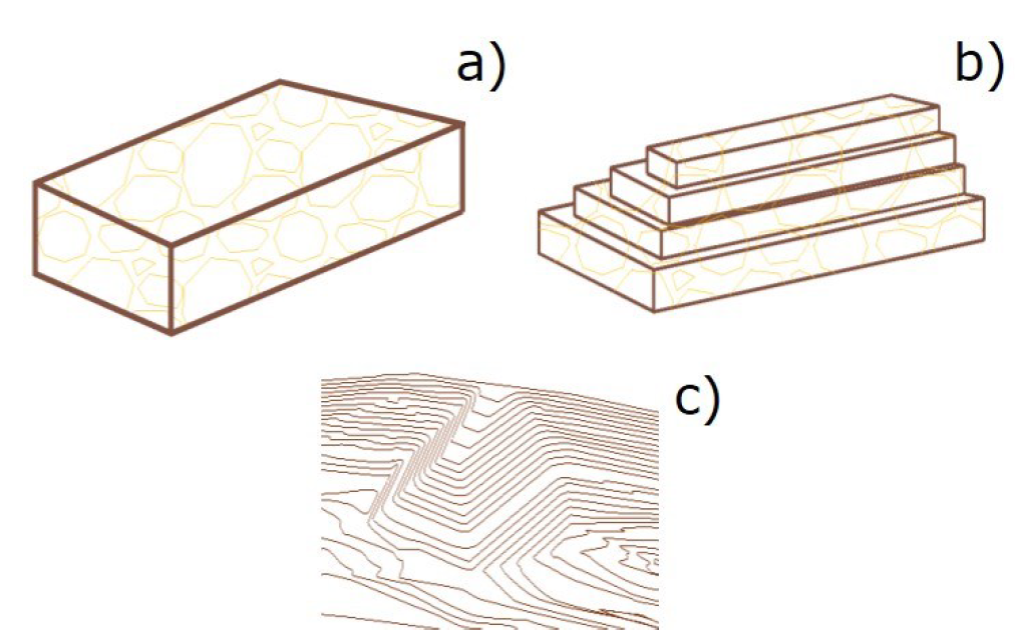 a)

b)

c)