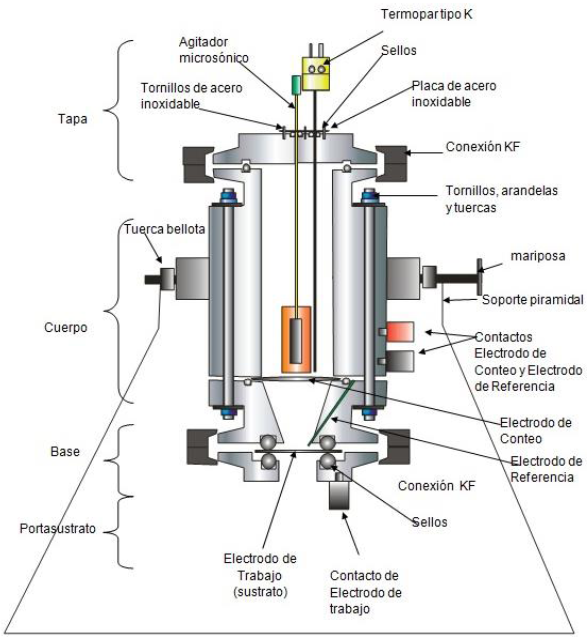 Termopar tipo K

Agitador microsónico

Sellos

Tornillos de acero inoxidable

Placa de acero inoxidable

Tapa

Conexión KF

Tornillos, arandelas y tuercas

Tuerca bellota

mariposa

Soporte piramidal

Cuerpo

Contactos Electrodo de Conteo y Electrodo de Referencia

Electrodo de Conteo

Base

Electrodo de Referencia

Conexión KF

Portasustrato

Sellos

Electrodo de Trabajo (sustrato)

Contacto de Electrodo de trabajo