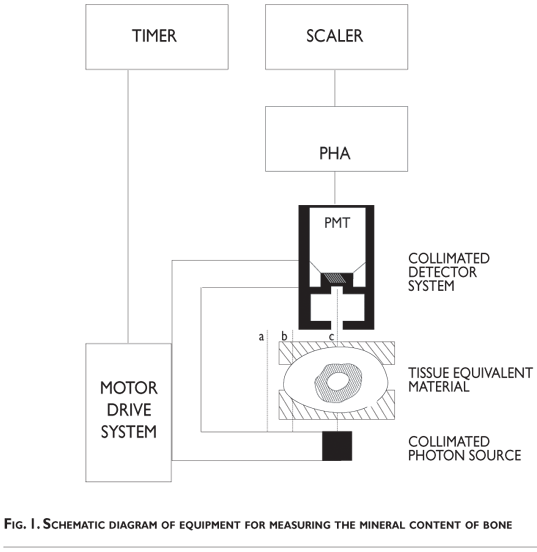 TIMER

SCALER

PHA

PMT

COLLIMATED DETECTOR SYSTEM

a

b

c

MOTOR DRIVE SYSTEM

TISSUE EQUIVALENT MATERIAL

COLLIMATED PHOTON SOURCE

FIG. 1. SCHEMATIC DIAGRAM OF EQUIPMENT FOR MEASURING THE MINERAL CONTENT OF BONE