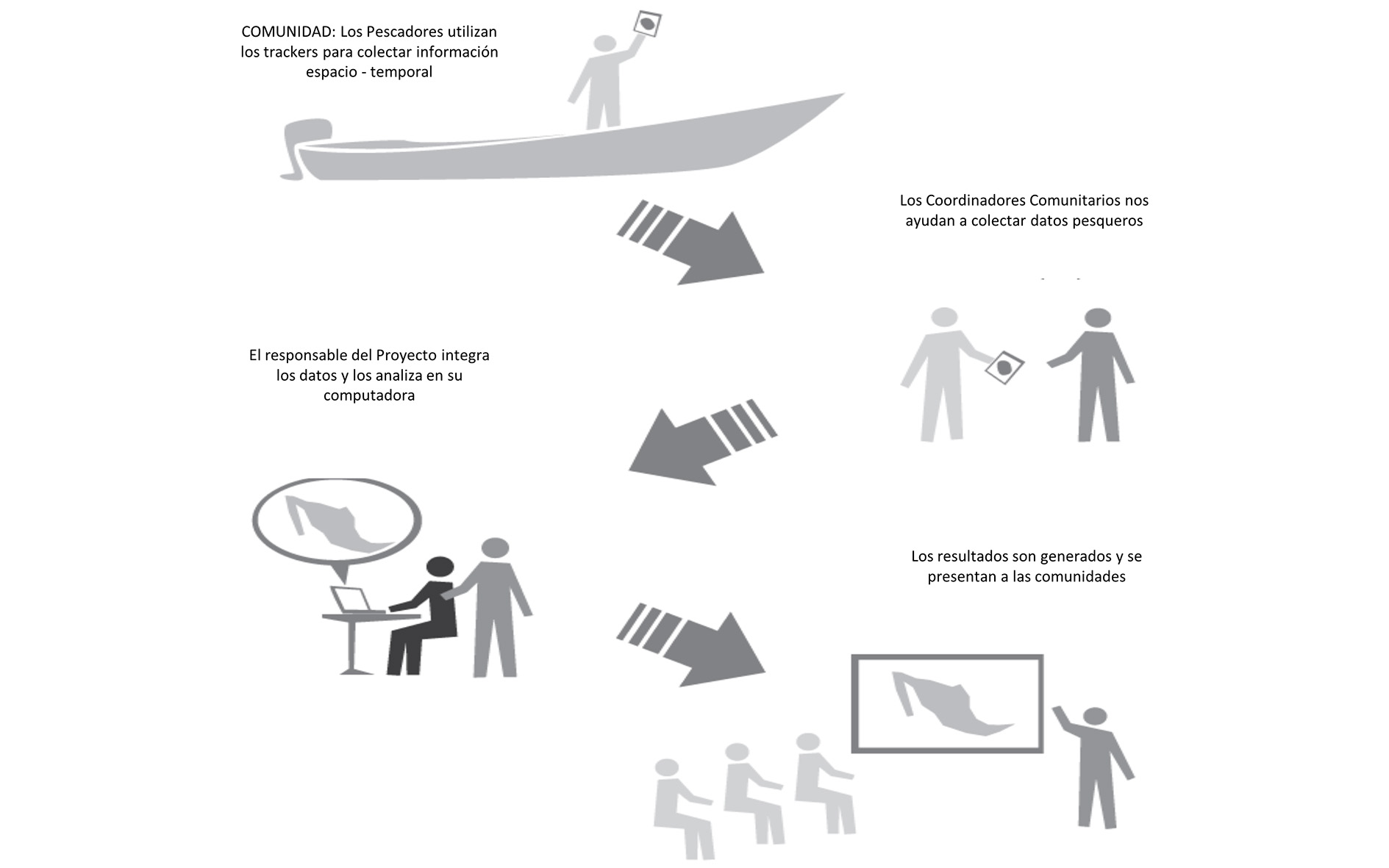 COMUNIDAD: Los Pescadores utilizan los trackers para colectar información espacio - temporal

Los Coordinadores Comunitarios nos ayudan a colectar datos pesqueros

El responsable del Proyecto integra los datos y los analiza en su computadora

Los resultados son generados y se presentan a las comunidades