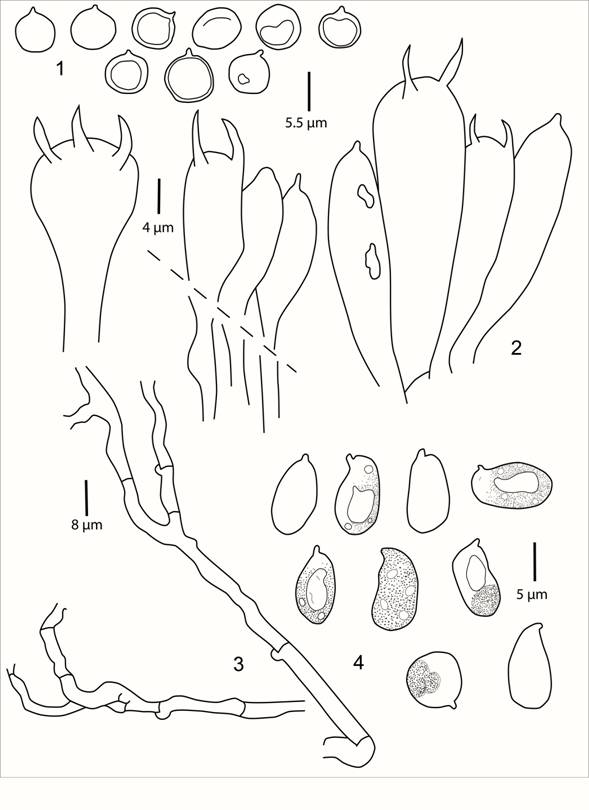 1

5.5 µm

4 µm

2

8 µm

5 µm

3

4