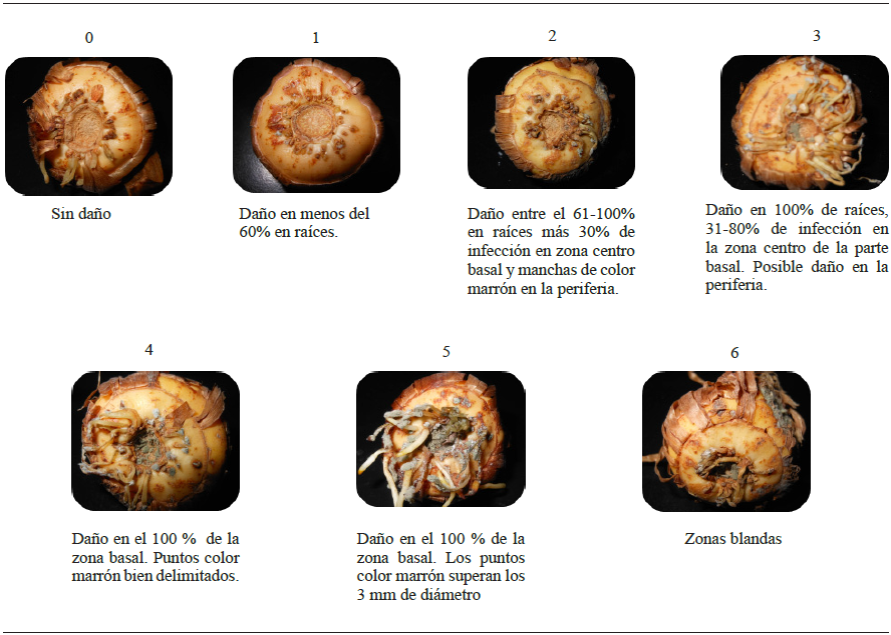 0

Sin daño

1

Daño en menos del 60% en raíces.

2

Daño entre el 61-100% en raíces más 30% de infección en zona centro basal y manchas de color marrón en la periferia.

3

Daño en 100% de raíces, 31-80% de infección en la zona centro de la parte basal. Posible daño en la periferia.

4

Daño en el 100 % de la zona basal. Puntos color marrón bien delimitados.

5

Daño en el 100 % de la zona basal. Los puntos color marrón superan los 3 mm de diámetro

6

Zonas blandas