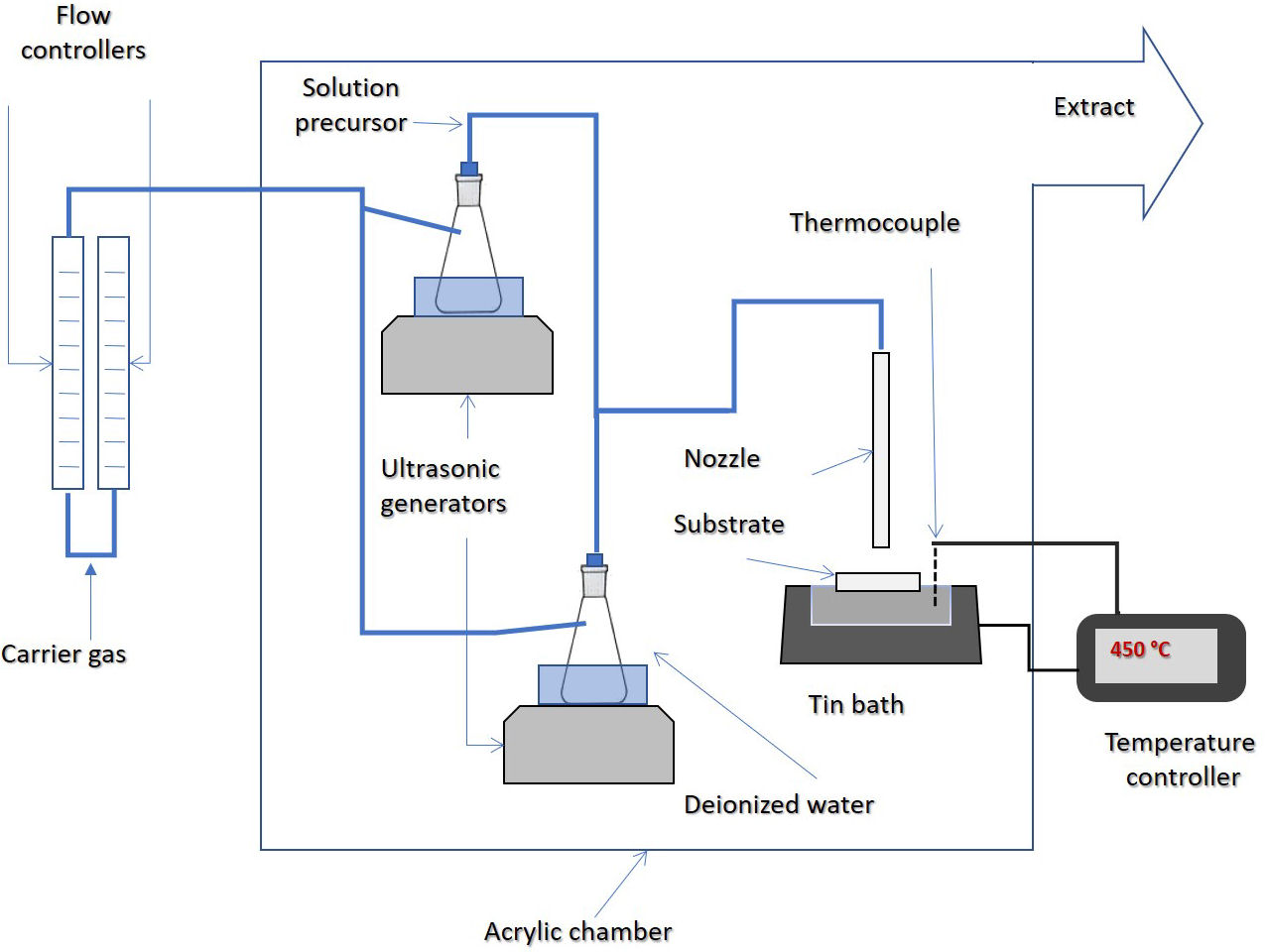 Flow controllers

Solution precursor

Extract

Thermocouple

Ultrasonic generators

Nozzle

Substrate

Carrier gas

450 °C

Tin bath

Temperature controller

Deionized water

Acrylic chamber