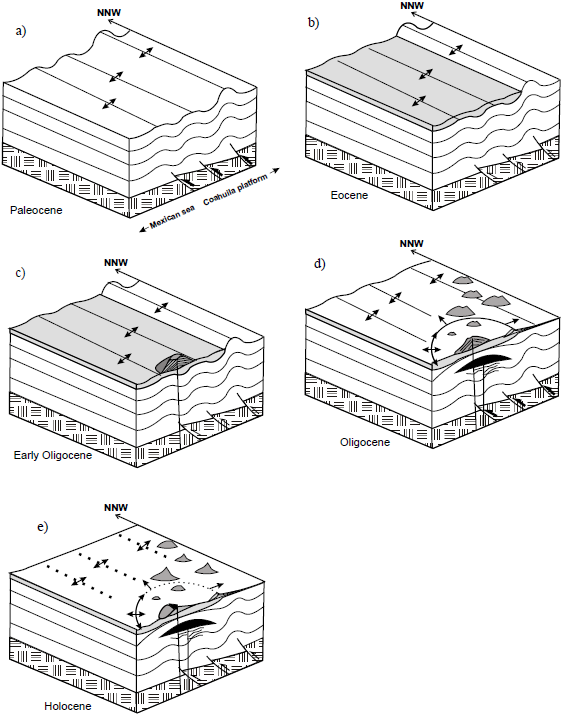 a)

NNW

Paleocene

Mexican sea

Coahuila platform

b)

NNW

Eocene

c)

NNW

Early Oligocene

d)

NNW

Oligocene

e)

NNW

Holocene