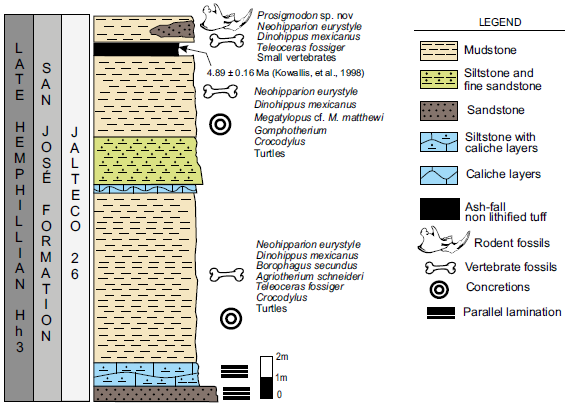 LATE HEMPHILLIAN Hh3

SAN JOSÉ FORMATION

JALTECO 26

Prosigmodon sp. nov
Neohipparion eurystyle
Dinohippus mexicanus
Teleoceras fossiger
Small vertebrates

4.89 ± 0.16 Ma (Kowallis, et al., 1998)

Neohipparion eurystyle
Dinohippus mexicanus
Megatylopus cf. M. matthewi
Gomphotherium
Crocodylus
Turtles

Neohipparion eurystyle
Dinohippus mexicanus
Borophagus secundus
Agriotherium schneideri
Teleoceras fossiger
Crocodylus
Turtles

2m
1m
0

LEGEND

Mudstone

Siltstone and fine sandstone

Sandstone

Siltstone with caliche layers

Caliche layers

Ash-fall non lithified tuff

Rodent fossils

Vertebrate fossils

Concretions

Parallel lamination