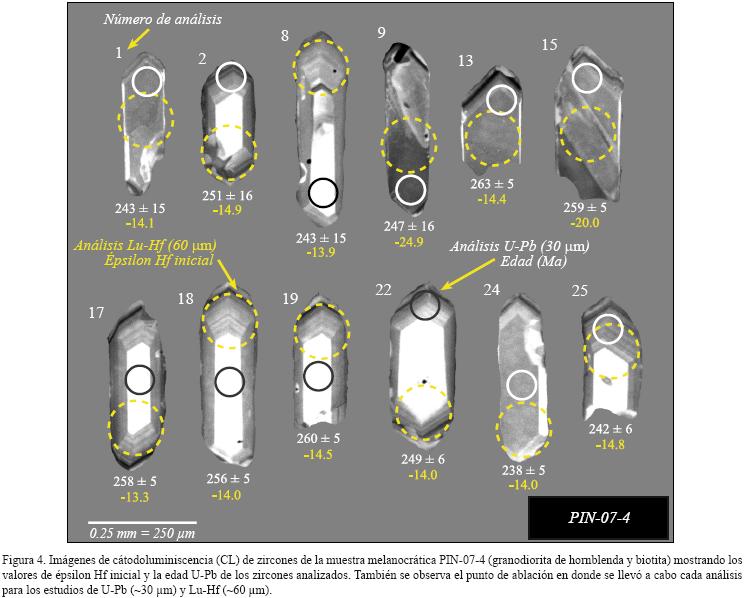 Número de análisis

1
243 ± 15
-14.1

2
251 ± 16
-14.9

8
243 ± 15
-13.9

9
247 ± 16
-24.9

13
263 ± 5
-14.4

15
259 ± 5
-20.0

Análisis Lu-Hf (60 μm)
Épsilon Hf inicial

Análisis U-Pb (30 μm)
Edad (Ma)

17
258 ± 5
-13.3

18
256 ± 5
-14.0

19
260 ± 5
-14.5

22
249 ± 6
-14.0

24
238 ± 5
-14.0

25
242 ± 6
-14.8

0.25 mm = 250 μm

PIN-07-4

Figura 4. Imágenes de cátodoluminiscencia (CL) de zircones de la muestra melanocrática PIN-07-4 (granodiorita de hornblenda y biotita) mostrando los valores de épsilon Hf inicial y la edad U-Pb de los zircones analizados. También se observa el punto de ablación en donde se llevó a cabo cada análisis para los estudios de U-Pb (~30 μm) y Lu-Hf (~60 μm).