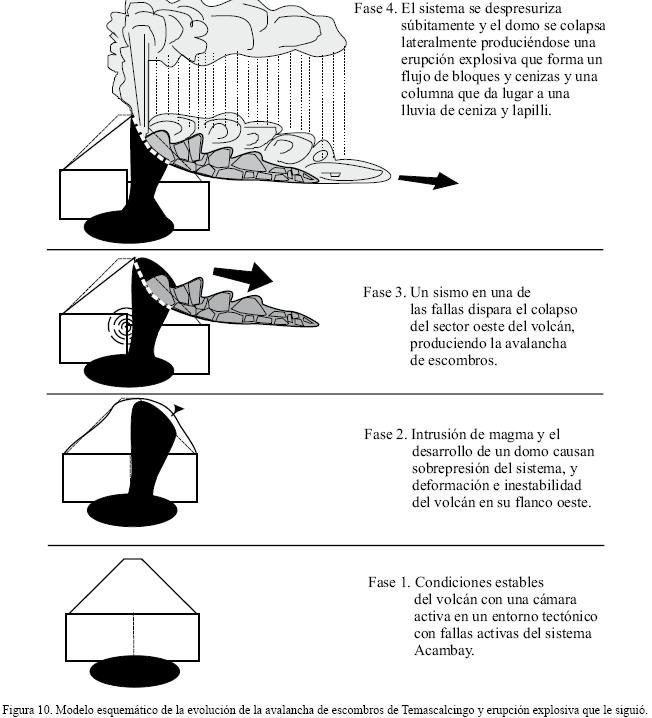 Fase 4. El sistema se despresuriza súbitamente y el domo se colapsa lateralmente produciéndose una erupción explosiva que forma un flujo de bloques y cenizas y una columna que da lugar a una lluvia de ceniza y lapilli.

Fase 3. Un sismo en una de las fallas dispara el colapso del sector oeste del volcán, produciendo la avalancha de escombros.

Fase 2. Intrusión de magma y el desarrollo de un domo causan sobrepresión del sistema, y deformación e inestabilidad del volcán en su flanco oeste.

Fase 1. Condiciones estables del volcán con una cámara activa en un entorno tectónico con fallas activas del sistema Acambay.

Figura 10. Modelo esquemático de la evolución de la avalancha de escombros de Temascalcingo y erupción explosiva que le siguió.