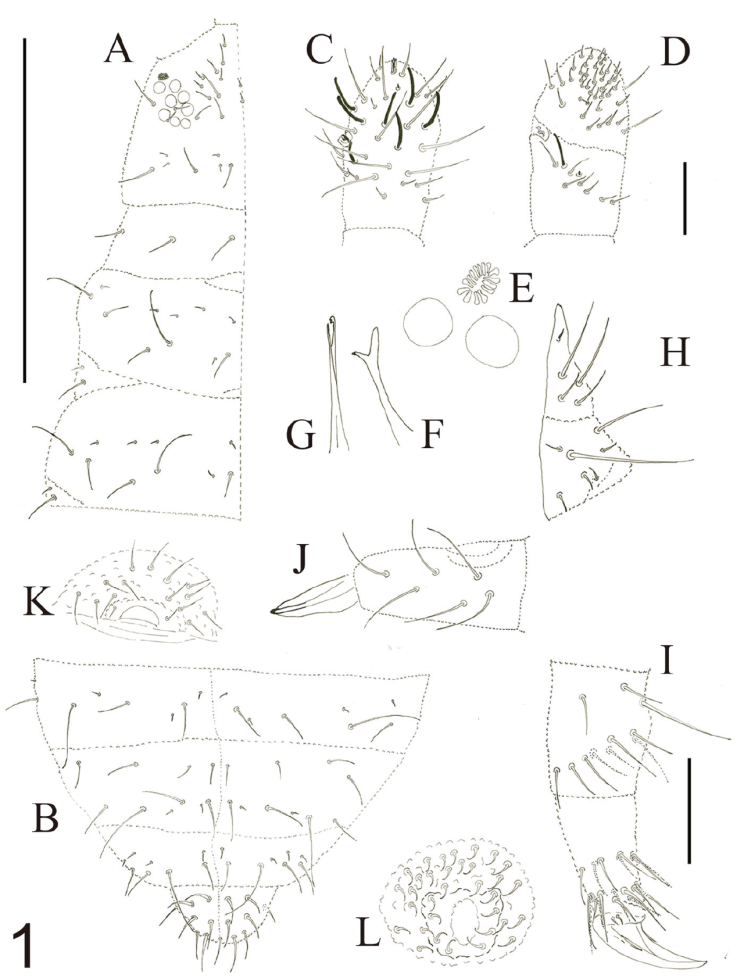 A C D E G F H J K I B L 1