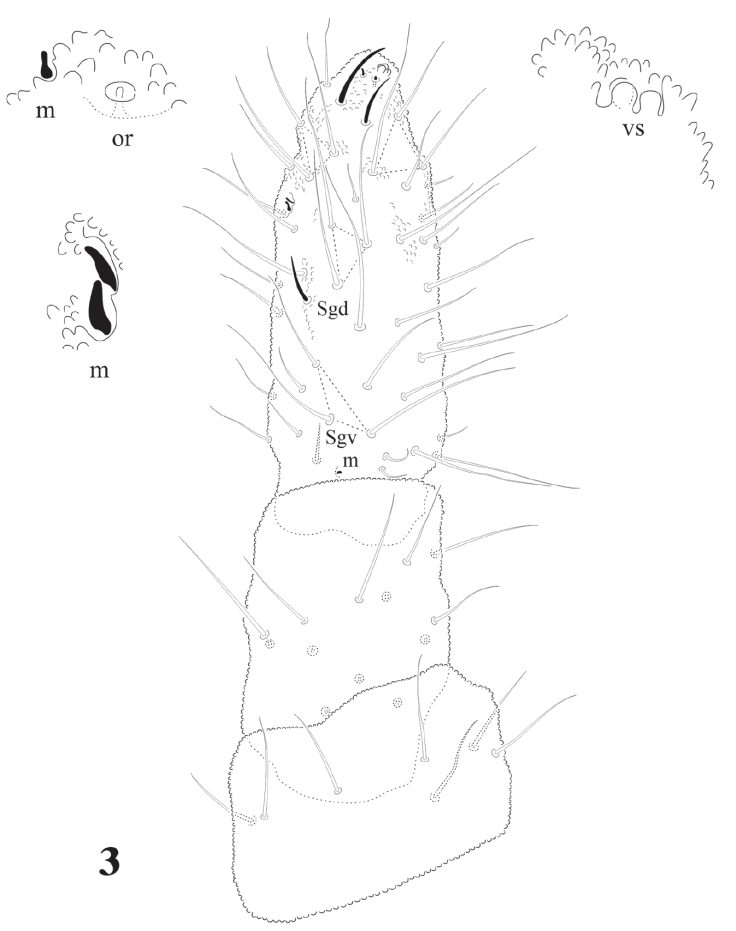 m
or
vs
m
Sgd
Sgv
m
3