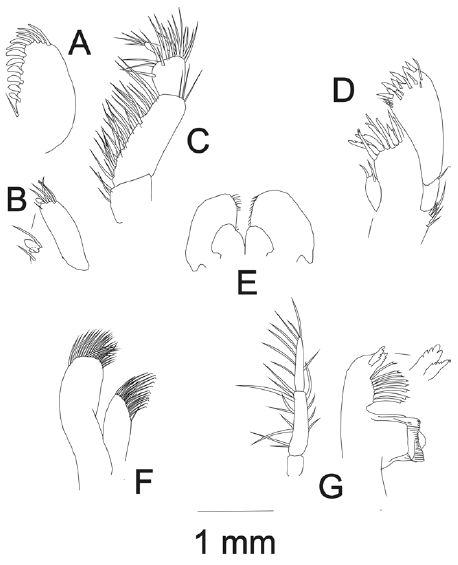 A
C
D
B
E
F
G
1 mm