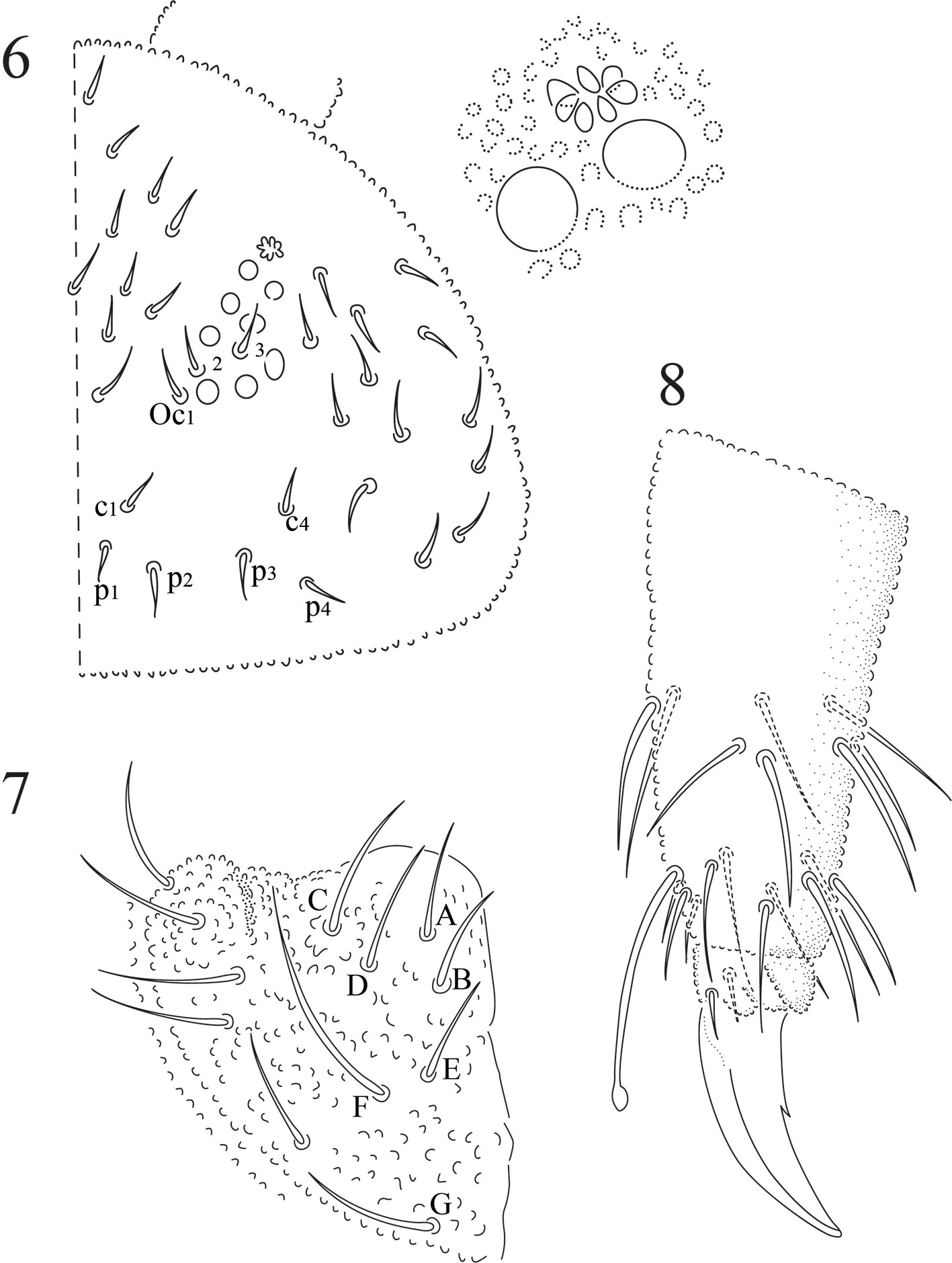 6

2 3
Oc1
c1
c4
p1 p2 p3 p4

8

7

C A
D B
E
F
G