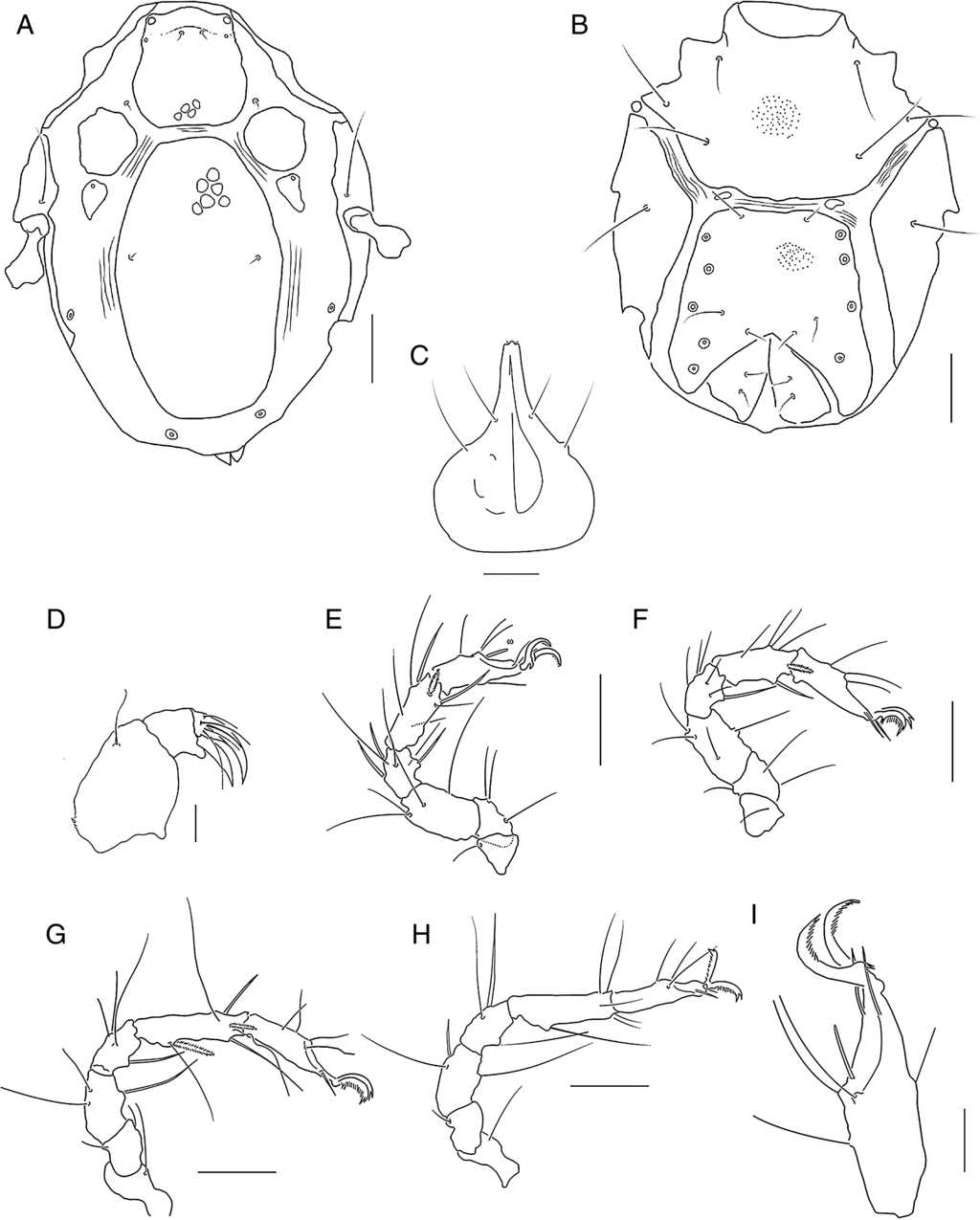 A
B
C
D
E
F
G
H
I