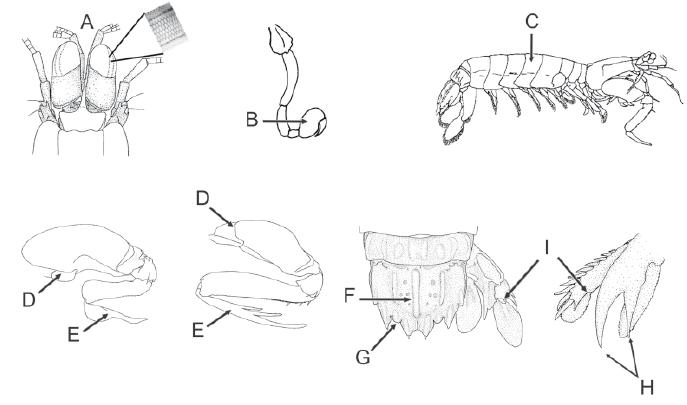 A
B
C
D
D
E
E
F
G
I
H