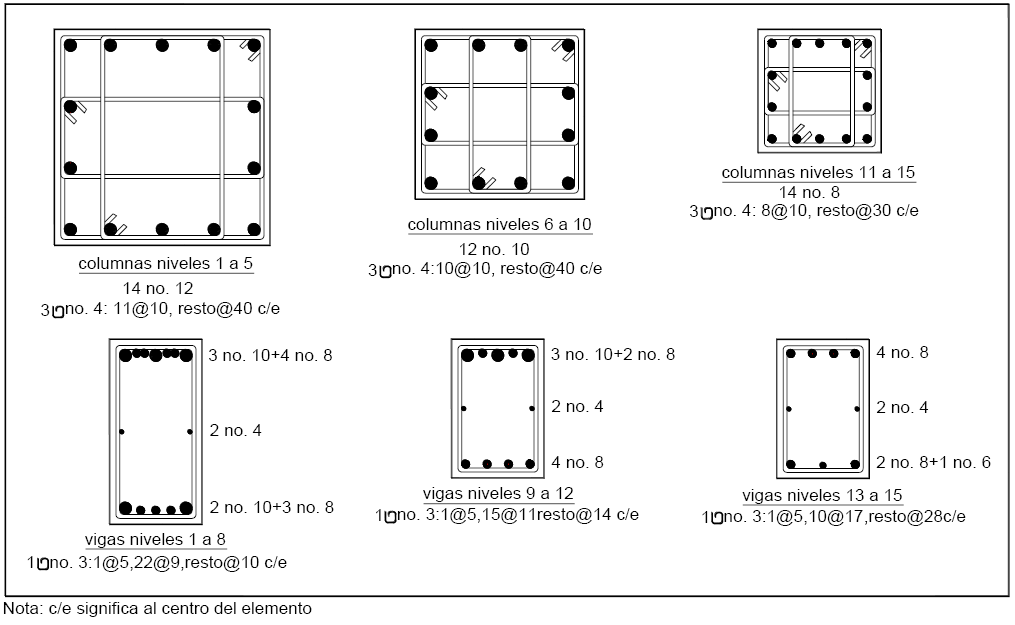 columnas niveles 1 a 5
14 no. 12
3 no. 4: 11@10, resto@40 c/e

columnas niveles 6 a 10
12 no. 10
3 no. 4:10@10, resto@40 c/e

columnas niveles 11 a 15
14 no. 8
3 no. 4: 8@10, resto@30 c/e

3 no. 10+4 no. 8
2 no. 4
2 no. 10+3 no. 8
vigas niveles 1 a 8
1 no. 3:1@5,22@9,resto@10 c/e

3 no. 10+2 no. 8
2 no. 4
4 no. 8
vigas niveles 9 a 12
1 no. 3:1@5,15@11resto@14 c/e

4 no. 8
2 no. 4
2 no. 8+1 no. 6
vigas niveles 13 a 15
1 no. 3:1@5,10@17,resto@28c/e

Nota: c/e significa al centro del elemento