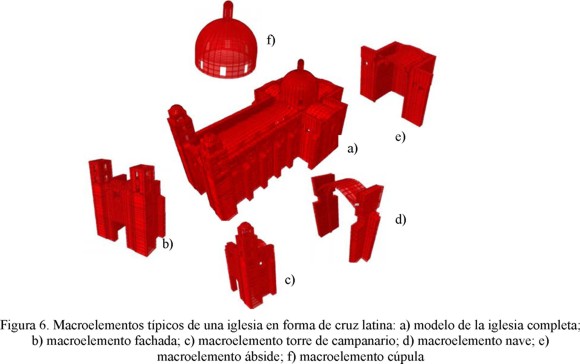 f)

e)

a)

d)

b)

c)

Figura 6. Macroelementos típicos de una iglesia en forma de cruz latina: a) modelo de la iglesia completa; b) macroelemento fachada; c) macroelemento torre de campanario; d) macroelemento nave; e) macroelemento ábside; f) macroelemento cúpula