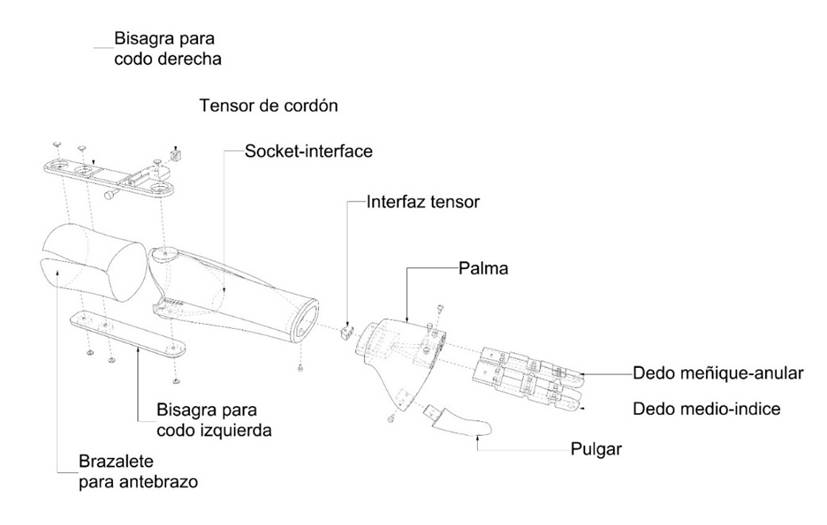 Bisagra para
codo derecha

Tensor de cordón

Socket-interface

Interfaz tensor

Palma

Dedo meñique-anular

Dedo medio-indice

Pulgar

Bisagra para
codo izquierda

Brazalete
para antebrazo