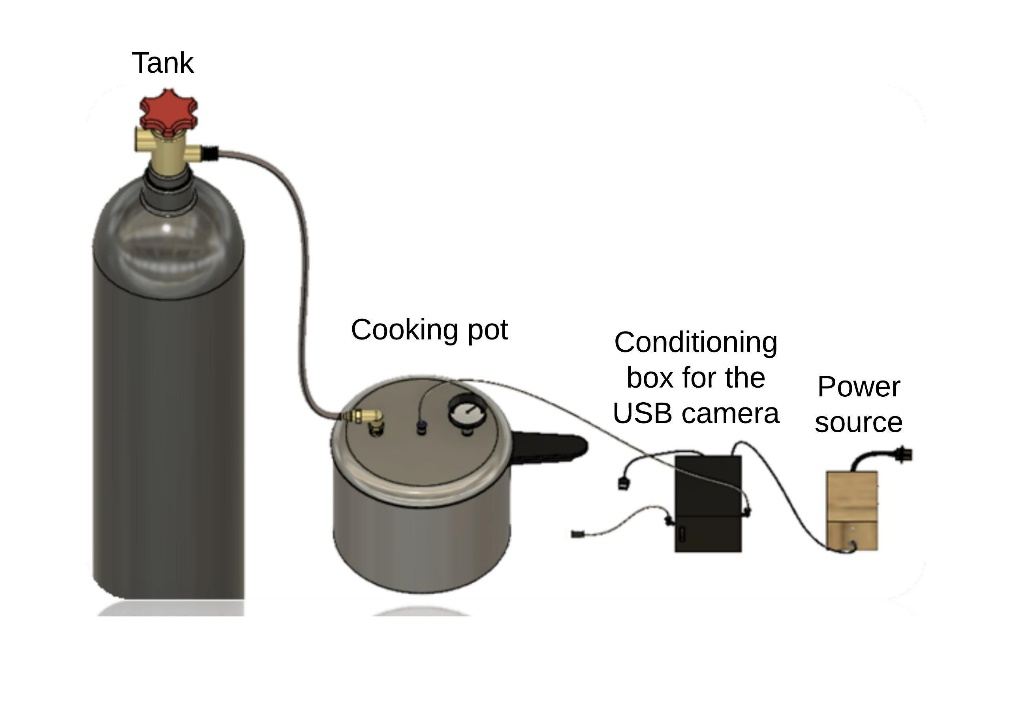 Tank

Cooking pot

Conditioning box for the USB camera

Power source