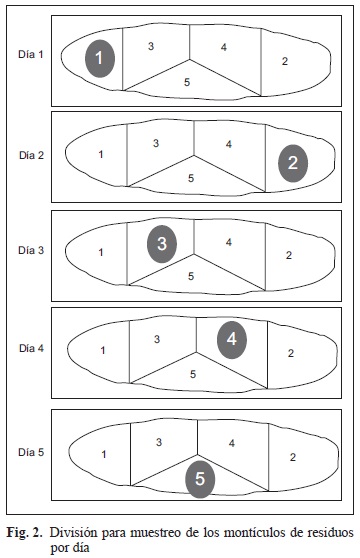 Día 1
1 3 4 2 5

Día 2
1 3 4 2 5

Día 3
1 3 4 2 5

Día 4
1 3 4 2 5

Día 5
1 3 4 2 5

Fig. 2. División para muestreo de los montículos de residuos por día