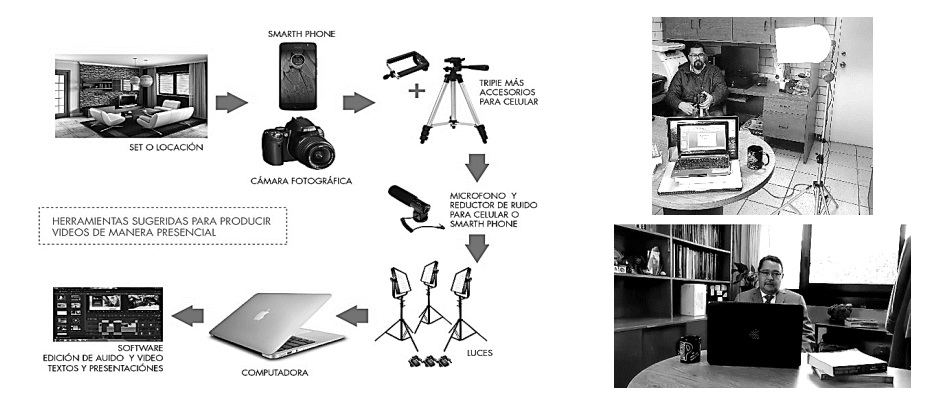 SMARTH PHONE

SET O LOCACIÓN

CÁMARA FOTOGRÁFICA

TRIPIE MÁS ACCESORIOS PARA CELULAR

MICROFONO Y REDUCTOR DE RUIDO PARA CELULAR O SMARTH PHONE

HERRAMIENTAS SUGERIDAS PARA PRODUCIR VIDEOS DE MANERA PRESENCIAL

LUCES

COMPUTADORA

SOFTWARE EDICIÓN DE AUIDO Y VIDEO TEXTOS Y PRESENTACIÓNES