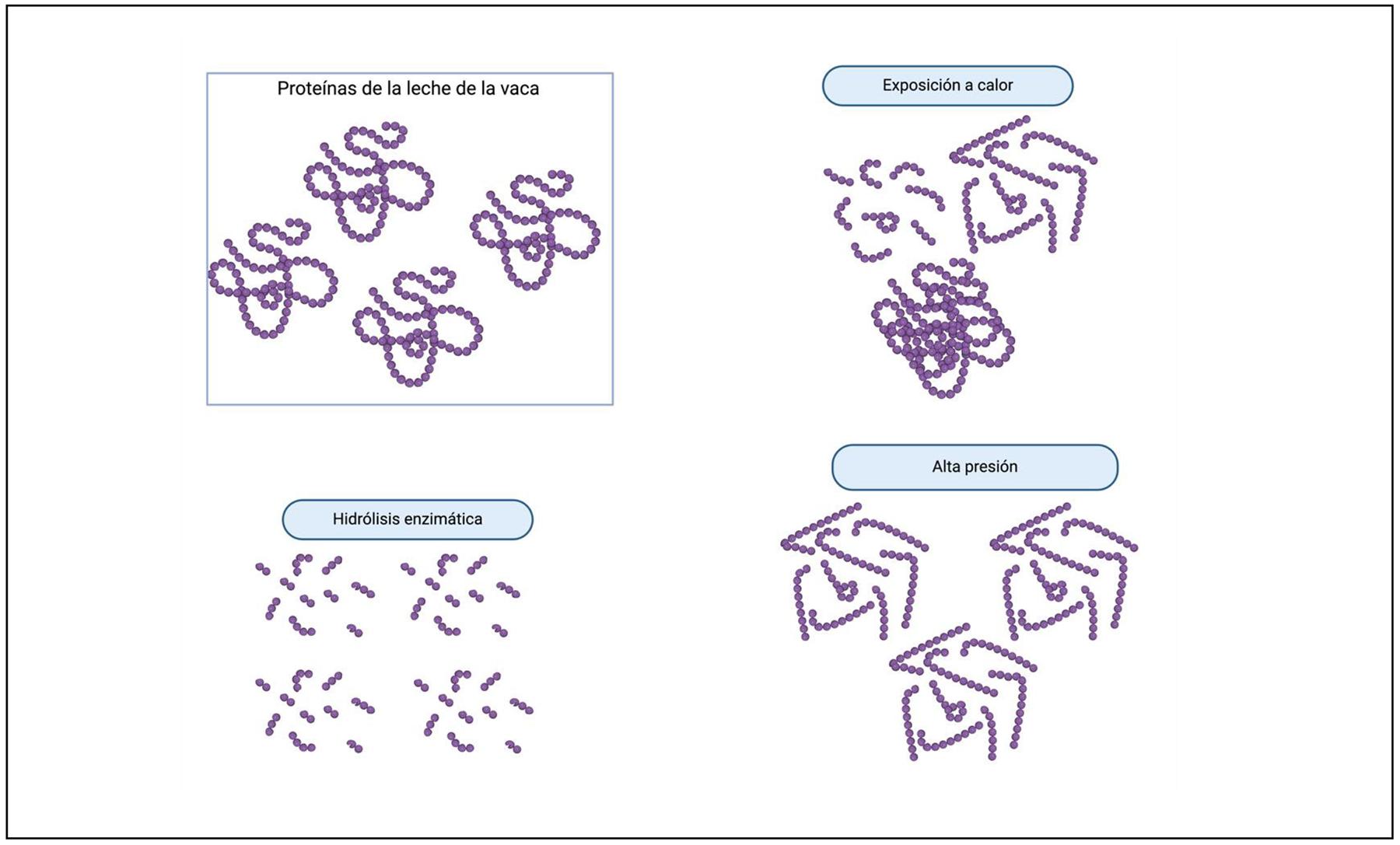 Proteínas de la leche de la vaca

Exposición a calor

Hidrólisis enzimática

Alta presión