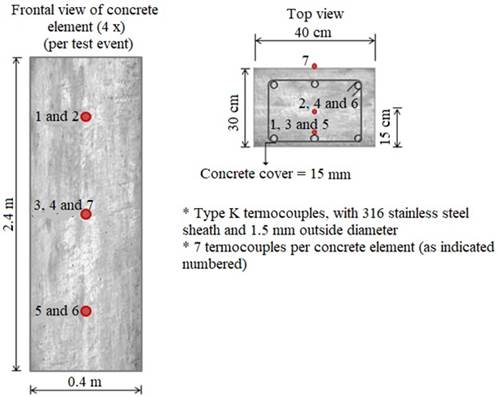 Frontal view of concrete element (4 x) (per test event)

2.4 m

1 and 2

3, 4 and 7

5 and 6

0.4 m

Top view

40 cm

7

30 cm

2, 4 and 6

1, 3 and 5

15 cm

Concrete cover = 15 mm

* Type K termocouples, with 316 stainless steel sheath and 1.5 mm outside diameter
* 7 termocouples per concrete element (as indicated numbered)