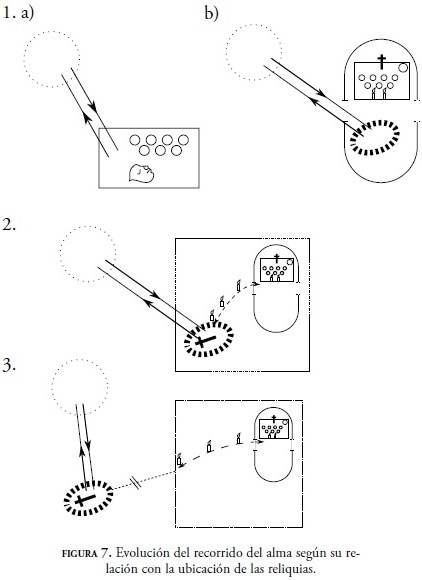 1. a)

b)

2.

3.

FIGURA 7. Evolución del recorrido del alma según su relación con la ubicación de las reliquias.