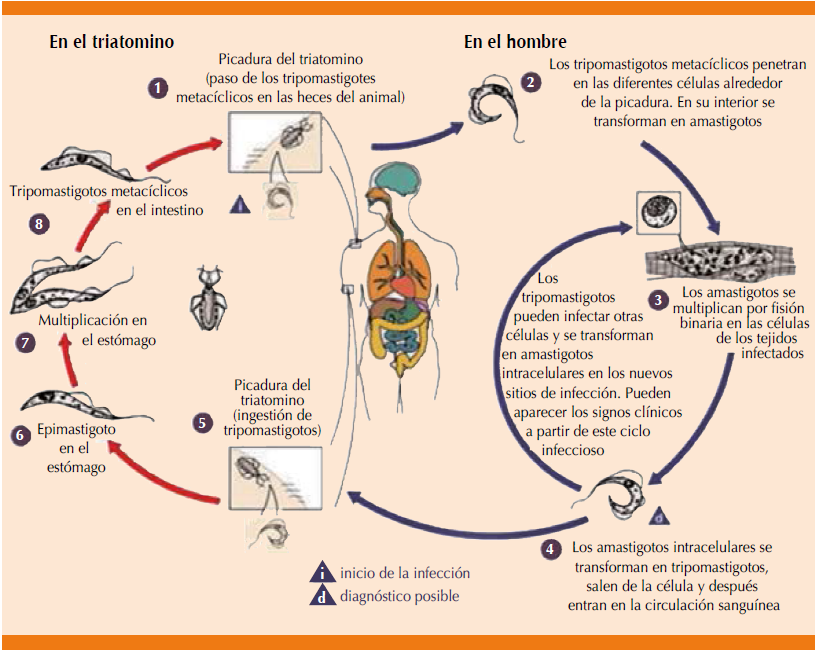 En el triatomino

En el hombre

1 Picadura del triatomino (paso de los tripomastigotes metacíclicos en las heces del animal)

i

2 Los tripomastigotos metacíclicos penetran en las diferentes células alrededor de la picadura. En su interior se transforman en amastigotos

3 Los amastigotos se multiplican por fisión binaria en las células de los tejidos infectados

Los tripomastigotos pueden infectar otras células y se transforman en amastigotos intracelulares en los nuevos sitios de infección. Pueden aparecer los signos clínicos a partir de este ciclo infeccioso

d

4 Los amastigotos intracelulares se transforman en tripomastigotos, salen de la célula y después entran en la circulación sanguínea

5 Picadura del triatomino (ingestión de tripomastigotos)

6 Epimastigoto en el estómago

7 Multiplicación en el estómago

8 Tripomastigotos metacíclicos en el intestino

i inicio de la infección
d diagnóstico posible