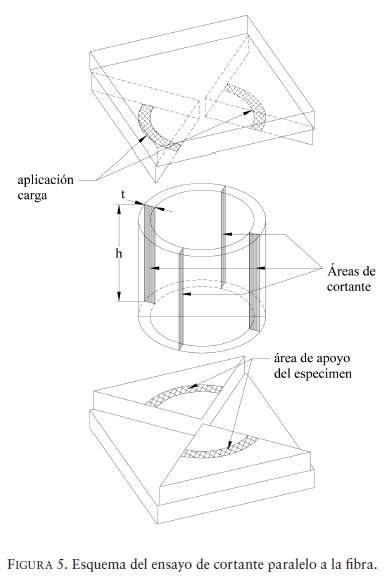 aplicación carga

t

h

Áreas de cortante

área de apoyo del especimen

FIGURA 5. Esquema del ensayo de cortante paralelo a la fibra.