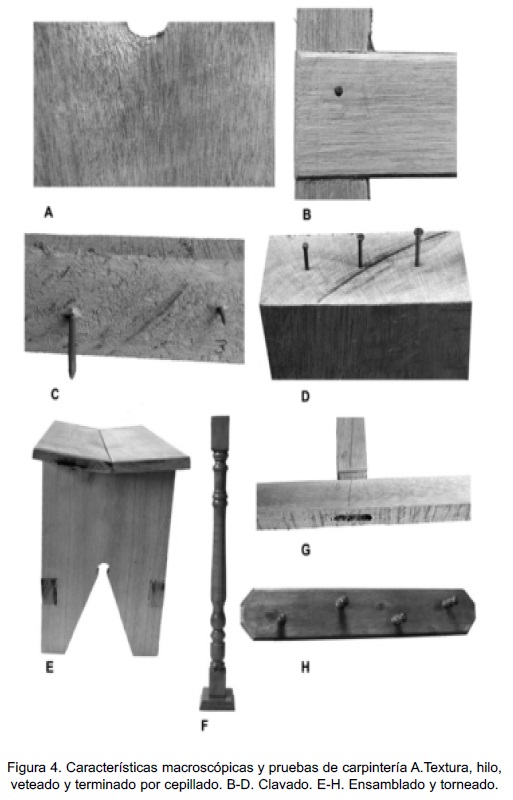 A

B

C

D

E

F

G

H

Figura 4. Características macroscópicas y pruebas de carpintería A.Textura, hilo, veteado y terminado por cepillado. B-D. Clavado. E-H. Ensamblado y torneado.