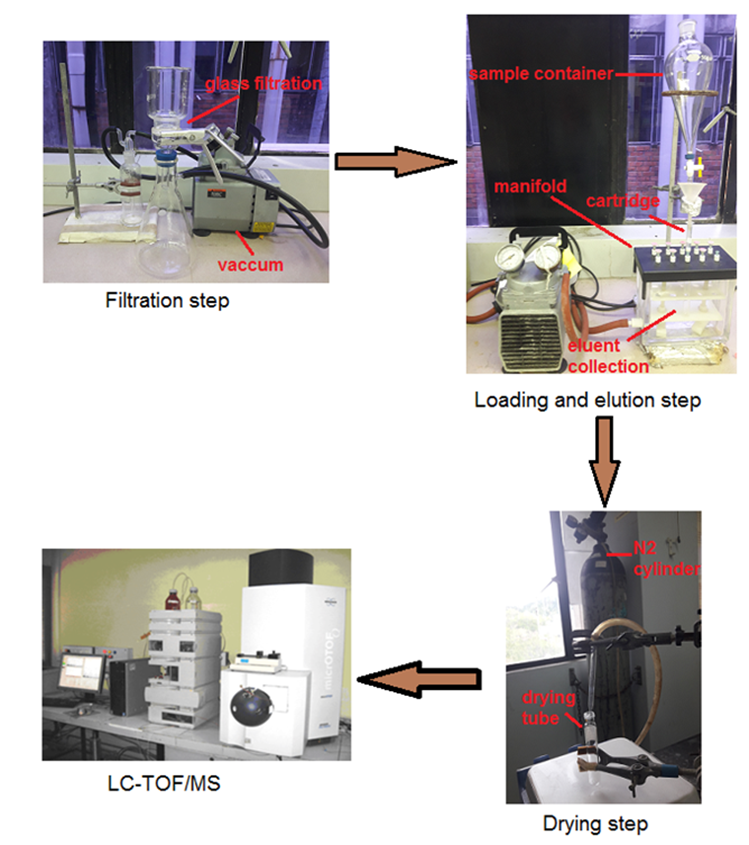 glass filtration

vaccum

Filtration step

sample container

manifold

cartridge

eluent collection

Loading and elution step

N2 cylinder

drying tube

Drying step

micrOTOF

LC-TOF/MS