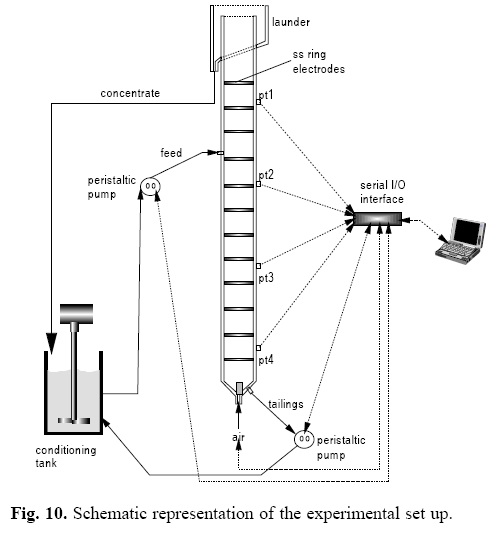 launder

ss ring electrodes

concentrate

pt1

feed

peristaltic pump

pt2

serial I/O interface

pt3

pt4

tailings

air

peristaltic pump

conditioning tank

**Fig. 10.** Schematic representation of the experimental set up.