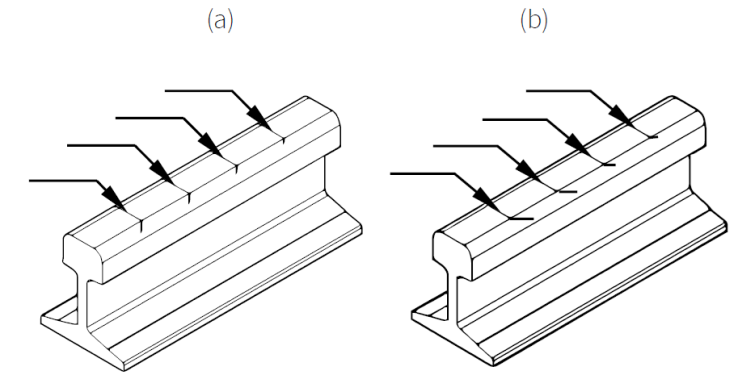 (a)

(b)