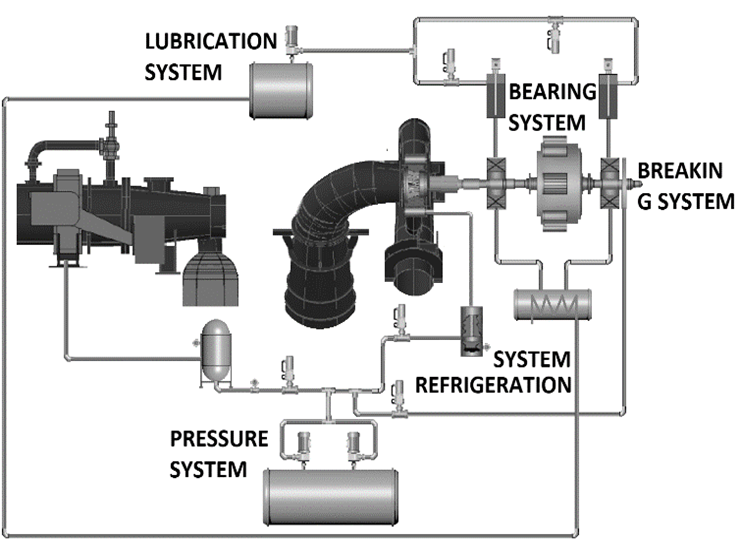 LUBRICATION SYSTEM

BEARING SYSTEM

BREAKIN G SYSTEM

SYSTEM REFRIGERATION

PRESSURE SYSTEM