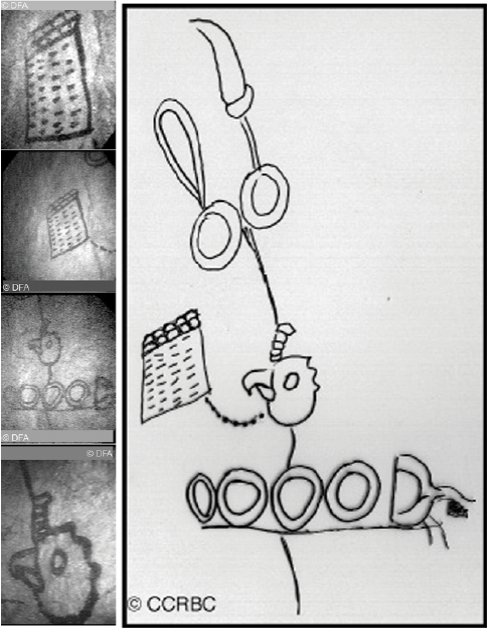 © DFA

© DFA

© DFA

© DFA

© CCRBC