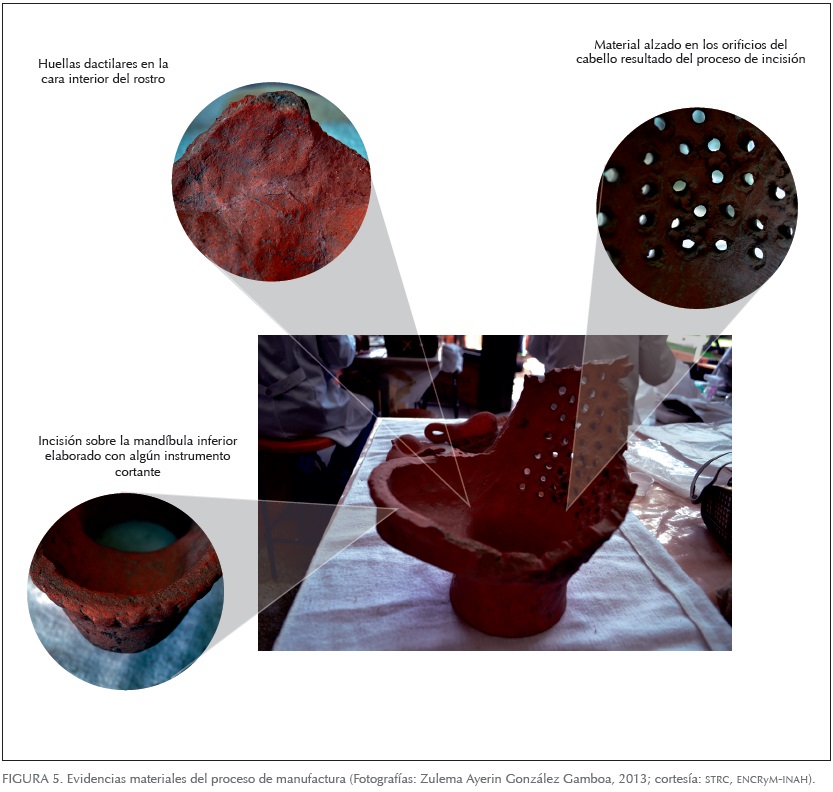 Huellas dactilares en la cara interior del rostro

Material alzado en los orificios del cabello resultado del proceso de incisión

Incisión sobre la mandíbula inferior elaborado con algún instrumento cortante

FIGURA 5. Evidencias materiales del proceso de manufactura (Fotografías: Zulema Ayerin González Gamboa, 2013; cortesía: STRC, ENCRyM-INAH).