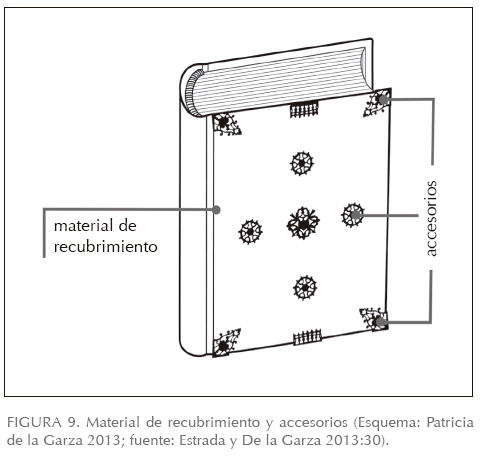 material de recubrimiento

accesorios

FIGURA 9. Material de recubrimiento y accesorios (Esquema: Patricia de la Garza 2013; fuente: Estrada y De la Garza 2013:30).