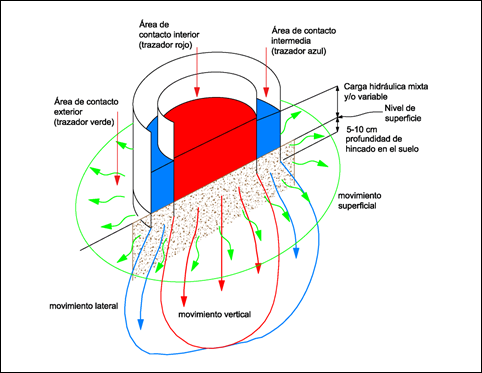 Área de contacto interior (trazador rojo)

Área de contacto intermedia (trazador azul)

Área de contacto exterior (trazador verde)

Carga hidráulica mixta y/o variable

Nivel de superficie

5-10 cm profundidad de hincado en el suelo

movimiento superficial

movimiento lateral

movimiento vertical