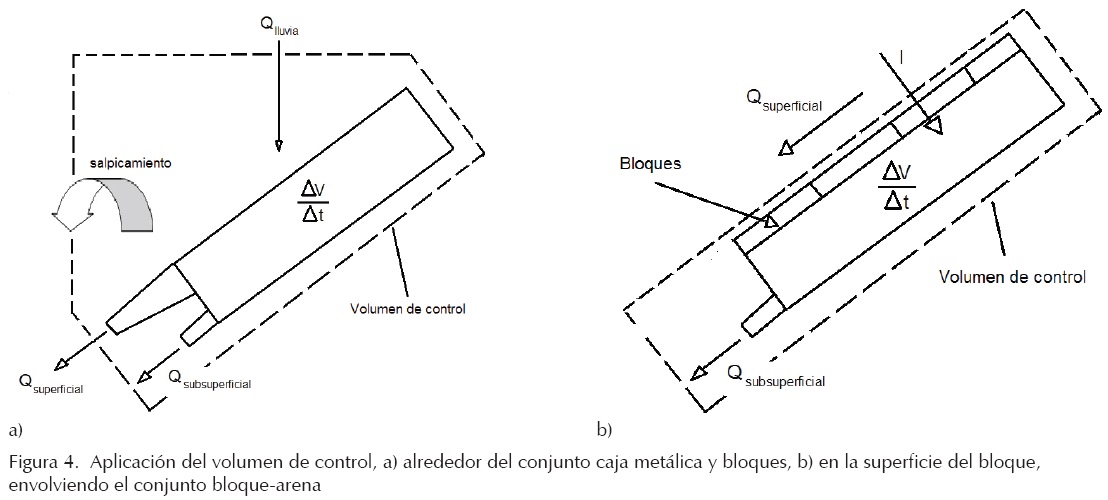 $Q_{lluvia}$

salpicamiento

$\frac{\Delta V}{\Delta t}$

Volumen de control

$Q_{superficial}$

$Q_{subsuperficial}$

a)

I

$Q_{superficial}$

Bloques

$\frac{\Delta V}{\Delta t}$

Volumen de control

$Q_{subsuperficial}$

b)

Figura 4. Aplicación del volumen de control, a) alrededor del conjunto caja metálica y bloques, b) en la superficie del bloque, envolviendo el conjunto bloque-arena