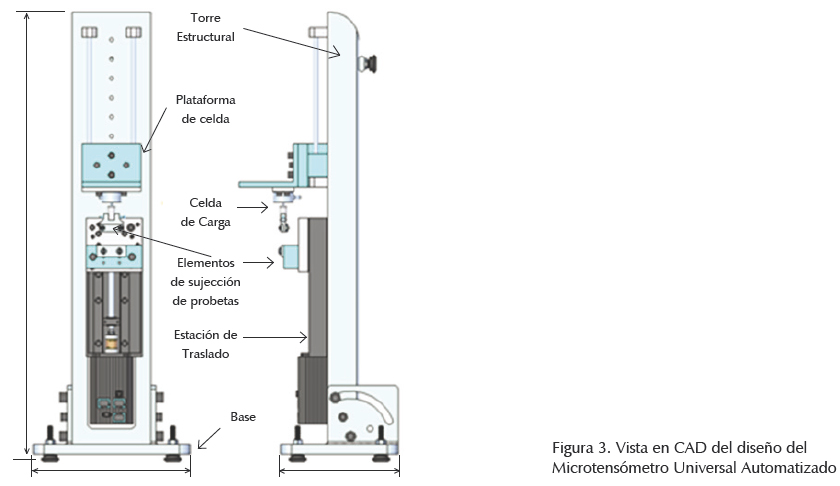 Torre Estructural

Plataforma de celda

Celda de Carga

Elementos de sujección de probetas

Estación de Traslado

Base

Figura 3. Vista en CAD del diseño del Microtensómetro Universal Automatizado