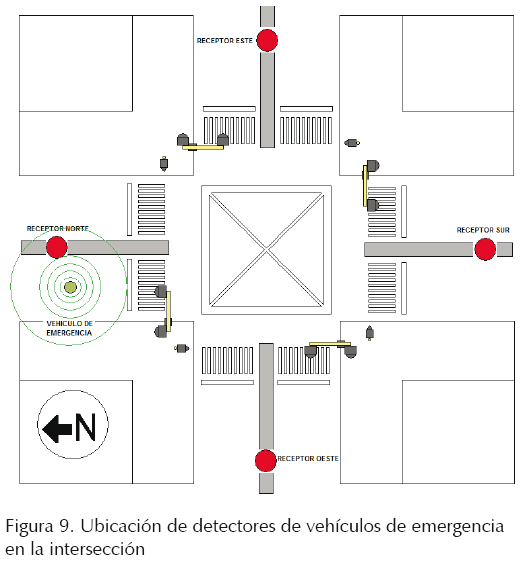 RECEPTOR ESTE

RECEPTOR NORTE

RECEPTOR SUR

VEHICULO DE EMERGENCIA

N

RECEPTOR OESTE

Figura 9. Ubicación de detectores de vehículos de emergencia en la intersección