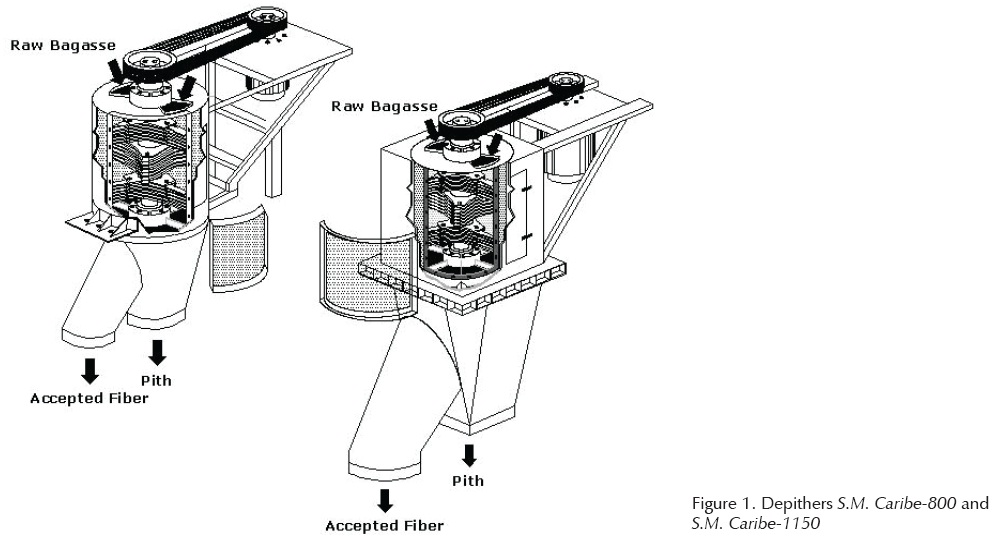 Raw Bagasse

Pith

Accepted Fiber

Raw Bagasse

Pith

Accepted Fiber

Figure 1. Depithers S.M. Caribe-800 and S.M. Caribe-1150