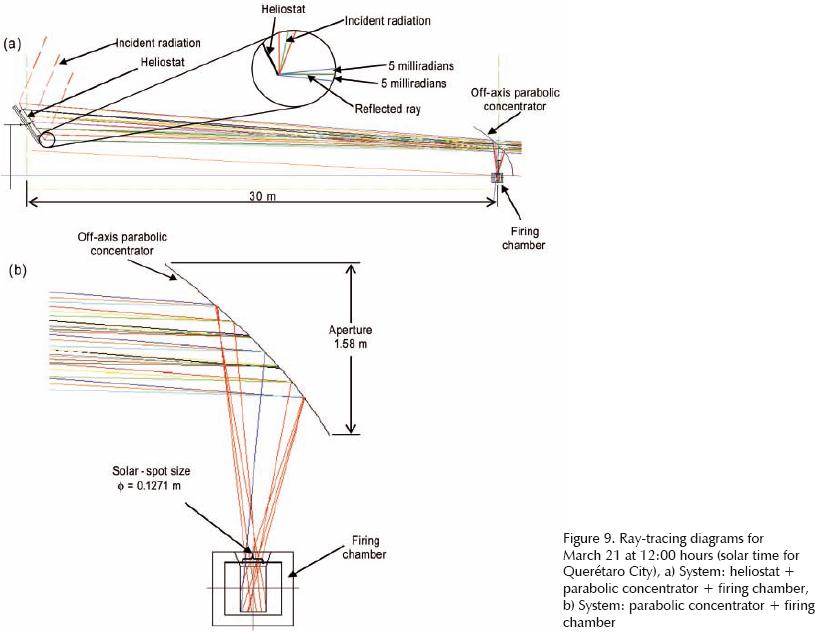 (a)

Incident radiation

Heliostat

Heliostat

Incident radiation

5 milliradians

5 milliradians

Reflected ray

Off-axis parabolic concentrator

30 m

Firing chamber

(b)

Off-axis parabolic concentrator

Aperture 1.58 m

Solar - spot size
$\phi$ = 0.1271 m

Firing chamber

Figure 9. Ray-tracing diagrams for March 21 at 12:00 hours (solar time for Querétaro City), a) System: heliostat + parabolic concentrator + firing chamber, b) System: parabolic concentrator + firing chamber