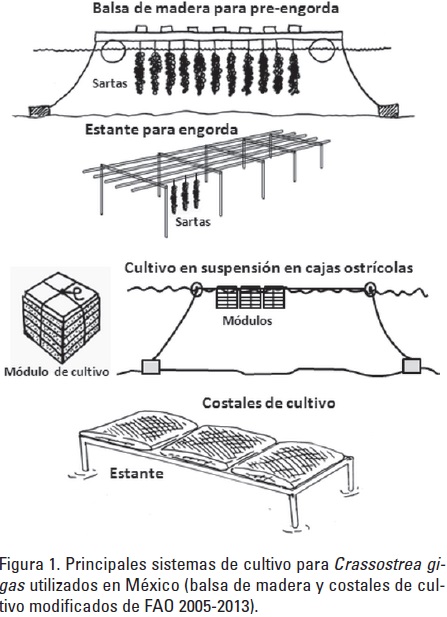 Balsa de madera para pre-engorda

Sartas

Estante para engorda

Sartas

Cultivo en suspensión en cajas ostrícolas

Módulos

Módulo de cultivo

Costales de cultivo

Estante

Figura 1. Principales sistemas de cultivo para Crassostrea gigas utilizados en México (balsa de madera y costales de cultivo modificados de FAO 2005-2013).