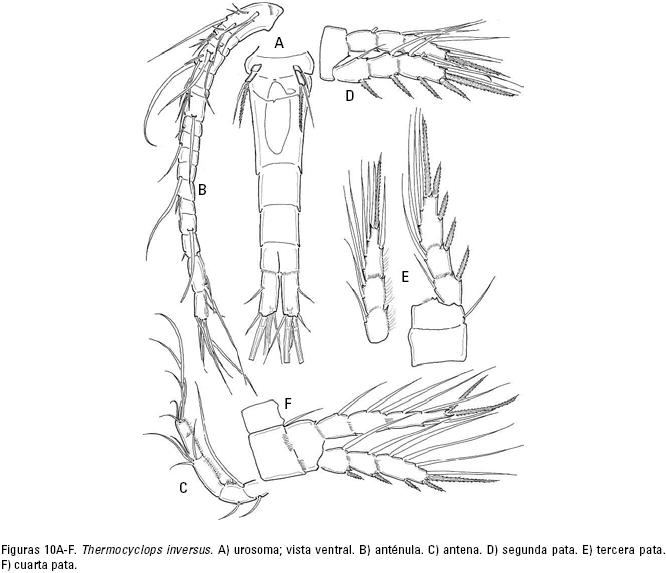 A

D

B

E

F

C

Figuras 10A-F. Thermocyclops inversus. A) urosoma; vista ventral. B) anténula. C) antena. D) segunda pata. E) tercera pata. F) cuarta pata.