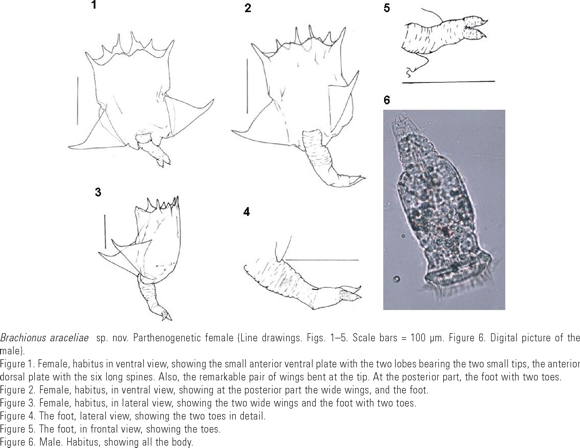 1

2

5

6

3

4

Brachionus araceliae sp. nov. Parthenogenetic female (Line drawings. Figs. 1–5. Scale bars = 100 µm. Figure 6. Digital picture of the male).
Figure 1. Female, habitus in ventral view, showing the small anterior ventral plate with the two lobes bearing the two small tips, the anterior dorsal plate with the six long spines. Also, the remarkable pair of wings bent at the tip. At the posterior part, the foot with two toes.
Figure 2. Female, habitus, in ventral view, showing at the posterior part the wide wings, and the foot.
Figure 3. Female, habitus, in lateral view, showing the two wide wings and the foot with two toes.
Figure 4. The foot, lateral view, showing the two toes in detail.
Figure 5. The foot, in frontal view, showing the toes.
Figure 6. Male. Habitus, showing all the body.