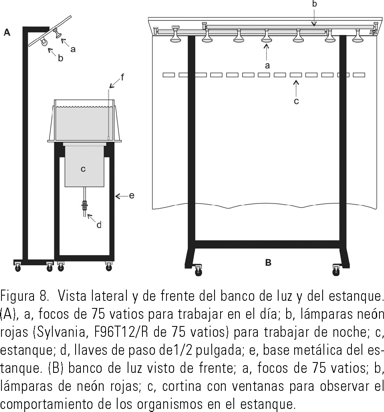 A

a

b

f

c

e

d

b

a

c

B

Figura 8. Vista lateral y de frente del banco de luz y del estanque. (A), a, focos de 75 vatios para trabajar en el día; b, lámparas neón rojas (Sylvania, F96T12/R de 75 vatios) para trabajar de noche; c, estanque; d, llaves de paso de1/2 pulgada; e, base metálica del estanque. (B) banco de luz visto de frente; a, focos de 75 vatios; b, lámparas de neón rojas; c, cortina con ventanas para observar el comportamiento de los organismos en el estanque.